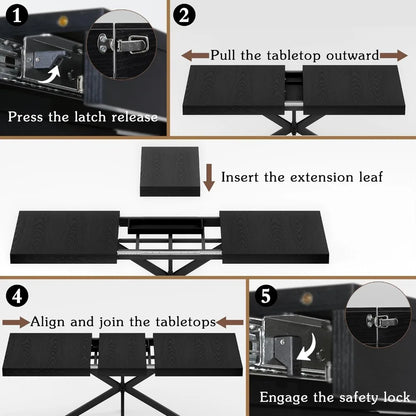 1

Press the latch release

2

Pull the tabletop outward

Insert the extension leaf

4

Align and join the tabletops

5

Engage the safety lock